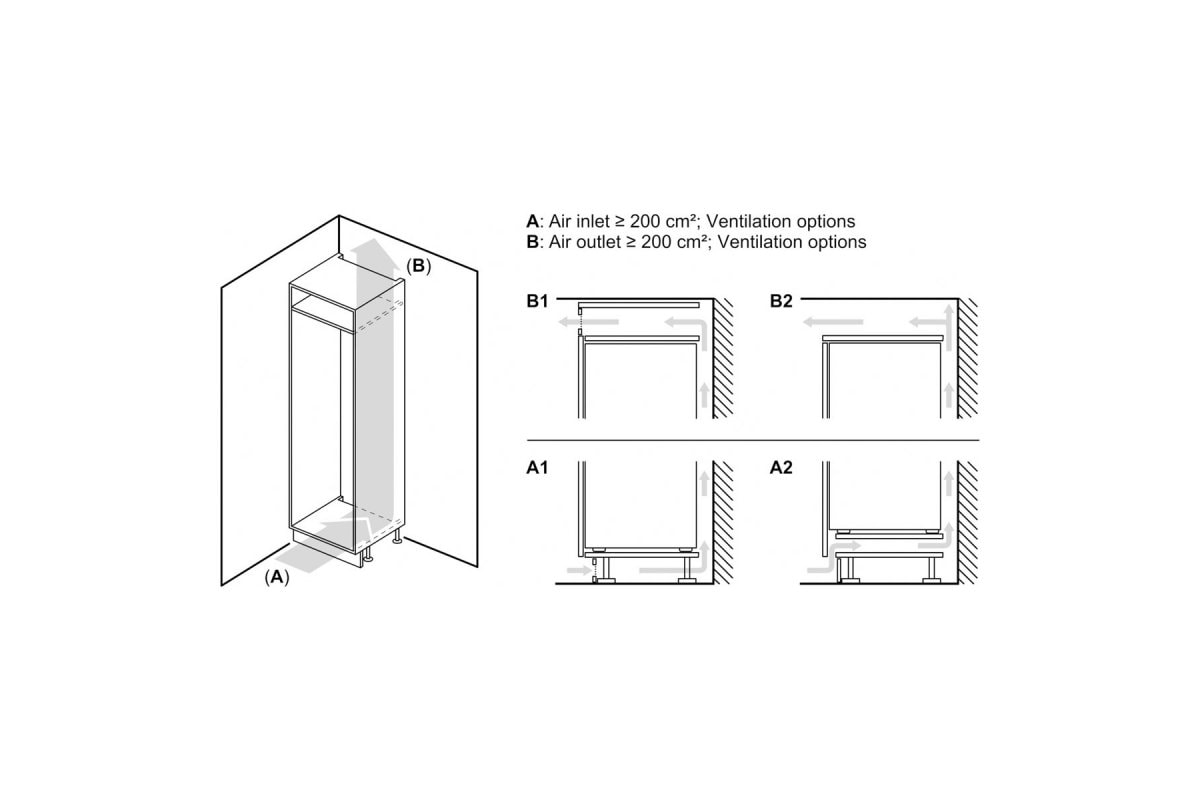 (B)

(A)

A: Air inlet ≥ 200 cm²; Ventilation options
B: Air outlet ≥ 200 cm²; Ventilation options

B1

B2

A1

A2